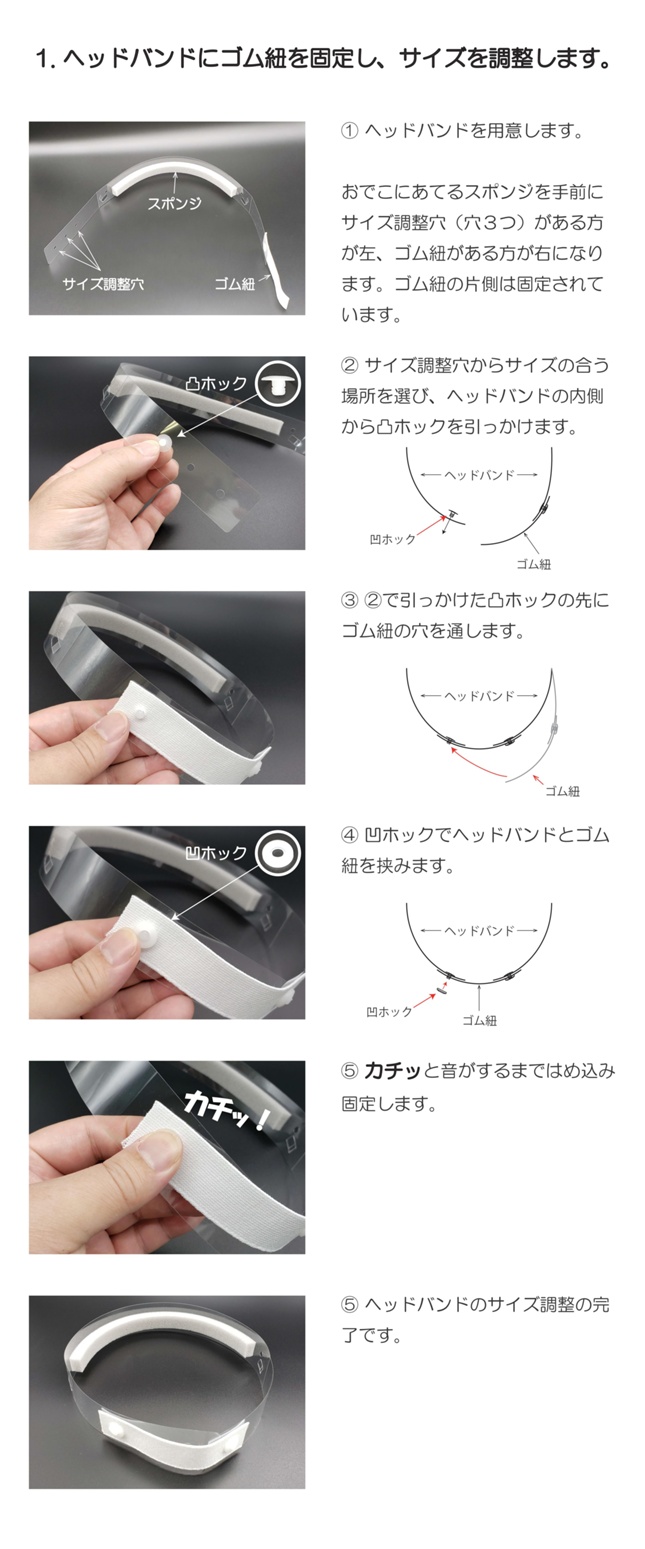 1. ヘッドバンドにゴム紐を固定し、サイズを調整します。

スポンジ
サイズ調整穴
ゴム紐

① ヘッドバンドを用意します。

おでこにあてるスポンジを手前にサイズ調整穴（穴３つ）がある方が左、ゴム紐がある方が右になります。ゴム紐の片側は固定されています。

凸ホック

② サイズ調整穴からサイズの合う場所を選び、ヘッドバンドの内側から凸ホックを引っかけます。

ヘッドバンド
凹ホック
ゴム紐

③ ②で引っかけた凸ホックの先にゴム紐の穴を通します。

ヘッドバンド
ゴム紐

凹ホック

④ 凹ホックでヘッドバンドとゴム紐を挟みます。

ヘッドバンド
凹ホック
ゴム紐

カチッ！

⑤ カチッと音がするまではめ込み固定します。

⑤ ヘッドバンドのサイズ調整の完了です。